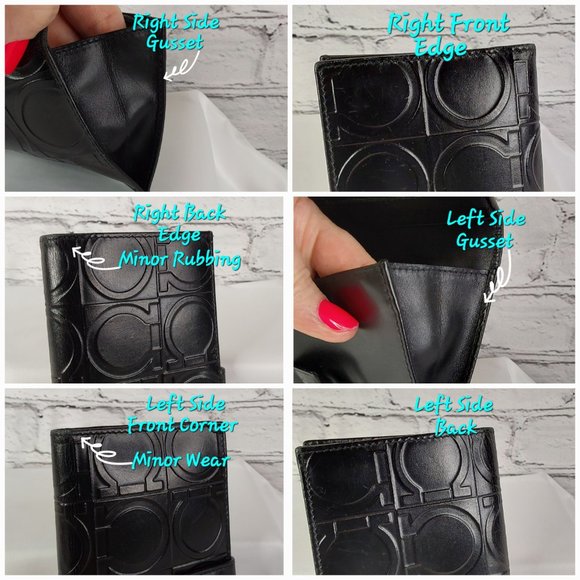 Right Side Gusset

Right Front Edge

Right Back Edge
Minor Rubbing

Left Side Gusset

Left Side Front Corner
Minor Wear

Left Side Back